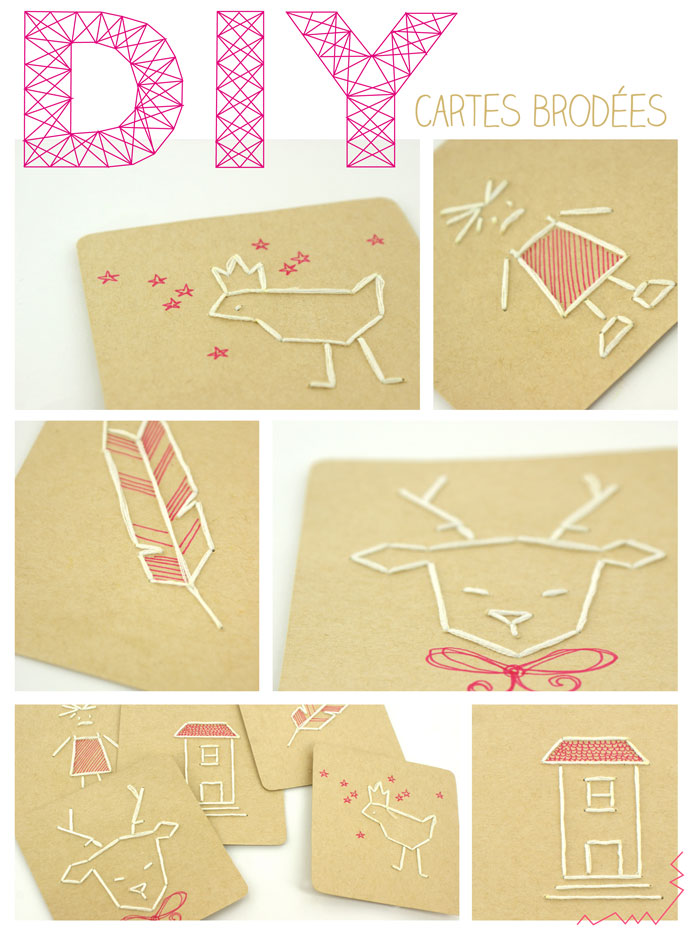 DIY
CARTES BRODÉES