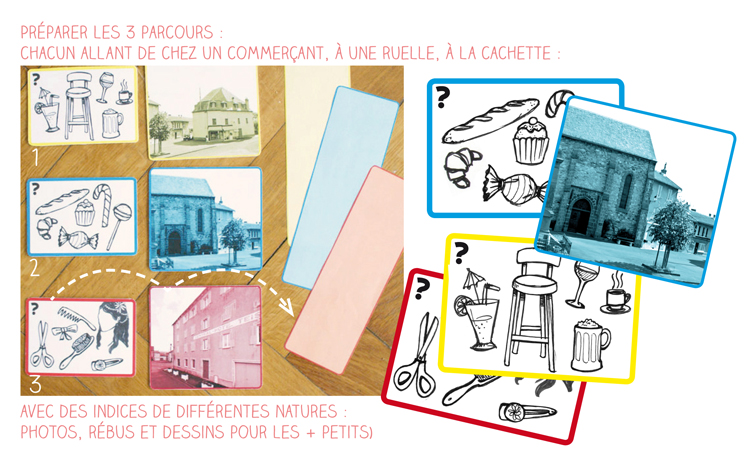 PRÉPARER LES 3 PARCOURS :
CHACUN ALLANT DE CHEZ UN COMMERÇANT, À UNE RUELLE, À LA CACHETTE :

?
1
?
2
?
3

?
?
?

AVEC DES INDICES DE DIFFÉRENTES NATURES :
PHOTOS, RÉBUS ET DESSINS POUR LES + PETITS)